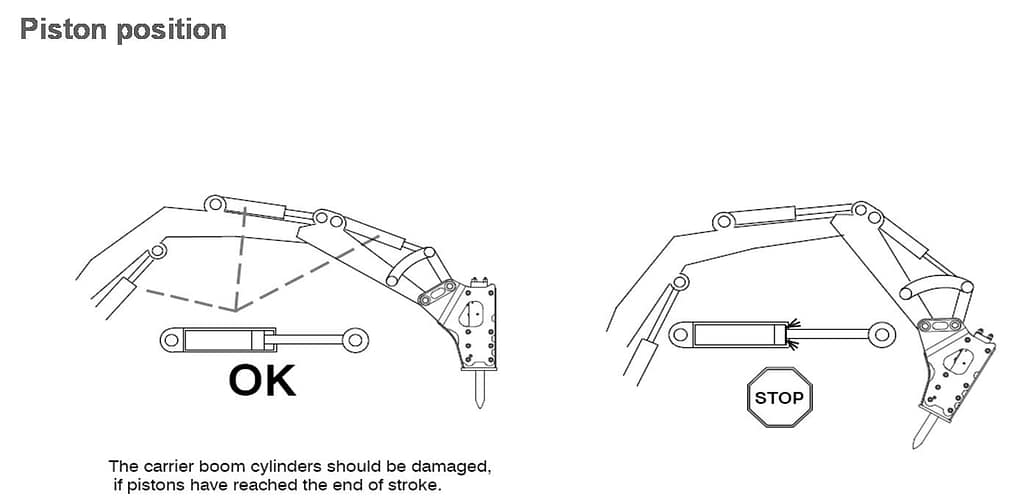 Piston position

OK

STOP

The carrier boom cylinders should be damaged, if pistons have reached the end of stroke.