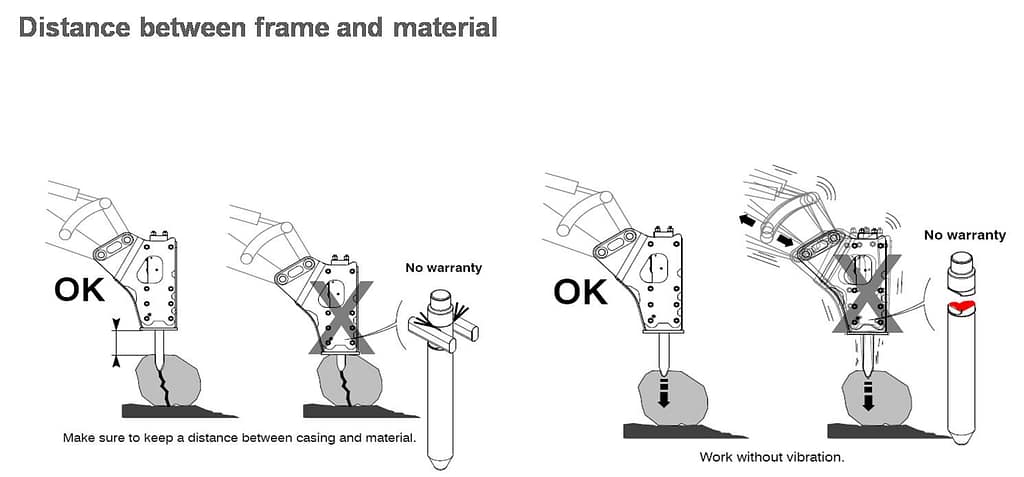 Distance between frame and material

OK

No warranty

Make sure to keep a distance between casing and material.

OK

No warranty

Work without vibration.